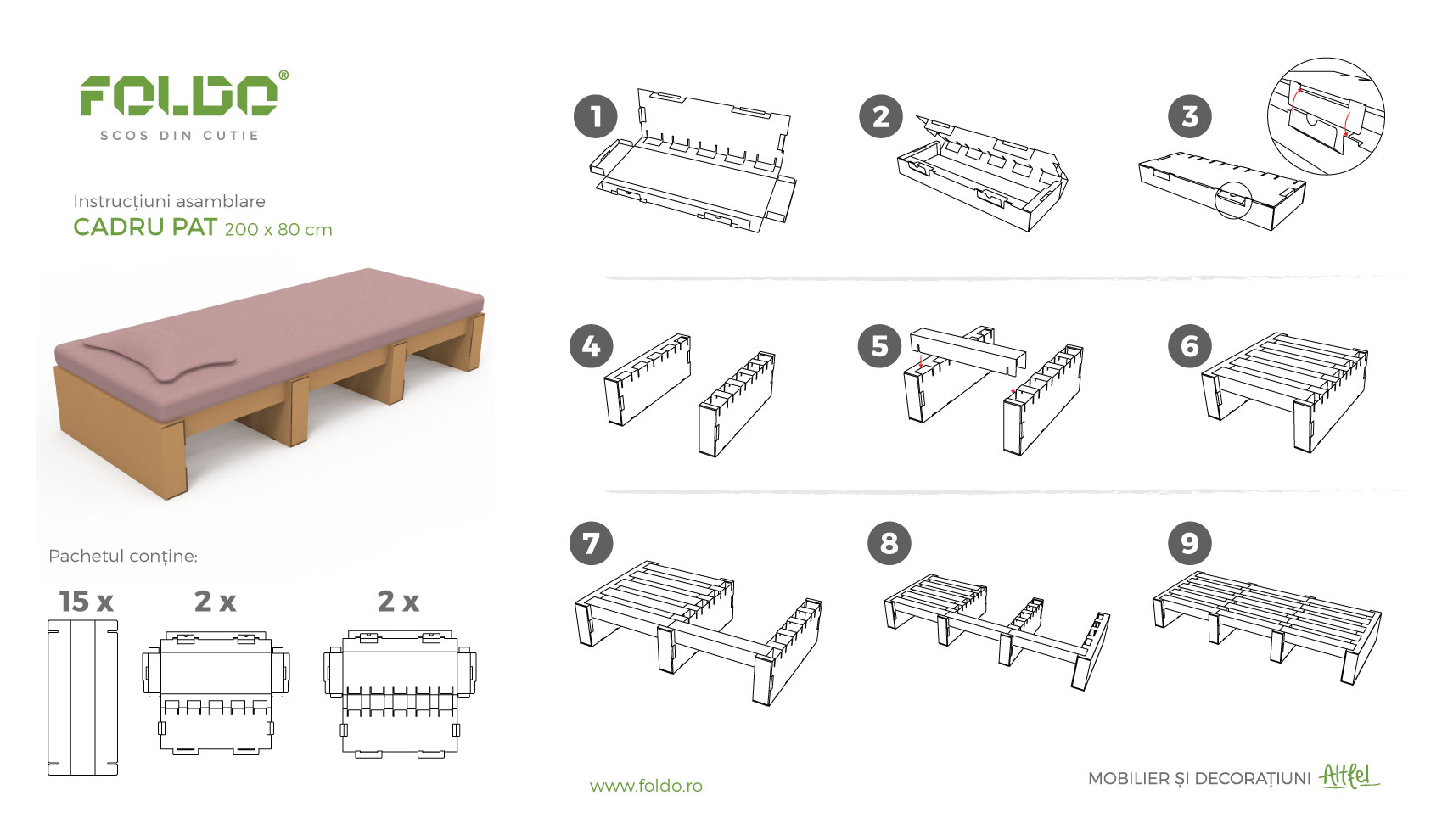 FOLDO®
SCOS DIN CUTIE

Instrucțiuni asamblare
CADRU PAT 200 x 80 cm

Pachetul conține:

15 x

2 x

2 x

1

2

3

4

5

6

7

8

9

www.foldo.ro

MOBILIER ȘI DECORAȚIUNI Altfel